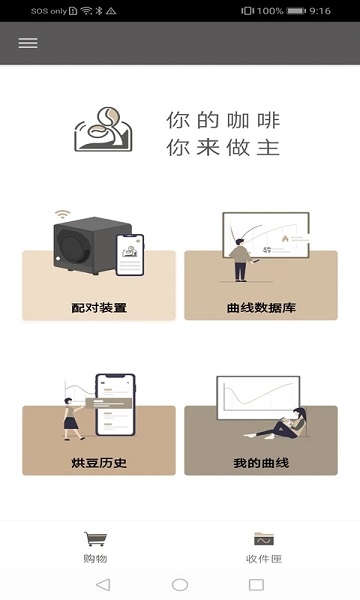 SOS only 100% 9:16

你的咖啡
你来做主

配对装置

曲线数据库

烘豆历史

我的曲线

购物

收件匣