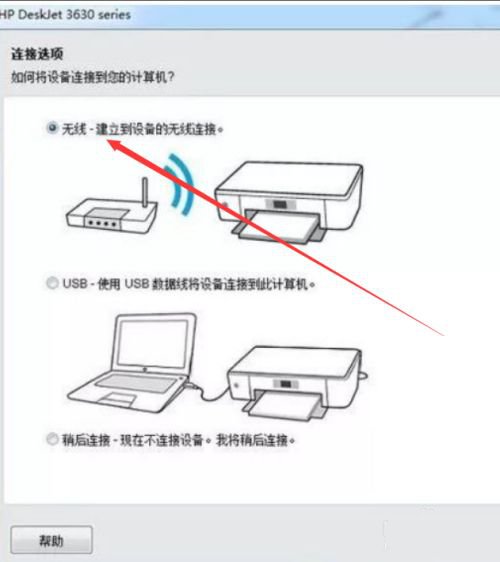 HP DeskJet 3630 series

连接选项
如何将设备连接到您的计算机?

无线 - 建立到设备的无线连接。

USB - 使用 USB 数据线将设备连接到此计算机。

稍后连接 - 现在不连接设备。我将稍后连接。

帮助