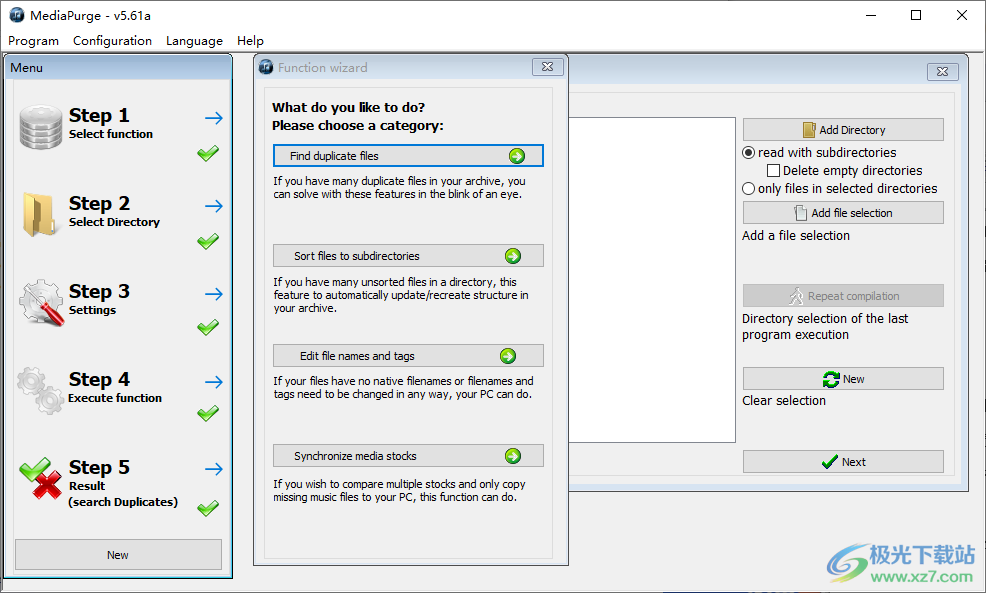 MediaPurge - v5.61a

Program Configuration Language Help

Menu

Step 1
Select function

Step 2
Select Directory

Step 3
Settings

Step 4
Execute function

Step 5
Result
(search Duplicates)

New

Function wizard

What do you like to do?
Please choose a category:

Find duplicate files

If you have many duplicate files in your archive, you can solve with these features in the blink of an eye.

Sort files to subdirectories

If you have many unsorted files in a directory, this feature to automatically update/recreate structure in your archive.

Edit file names and tags

If your files have no native filenames or filenames and tags need to be changed in any way, your PC can do.

Synchronize media stocks

If you wish to compare multiple stocks and only copy missing music files to your PC, this function can do.

Add Directory

read with subdirectories

Delete empty directories

only files in selected directories

Add file selection

Add a file selection

Repeat compilation

Directory selection of the last program execution

New

Clear selection

Next

极光下载站
www.xz7.com